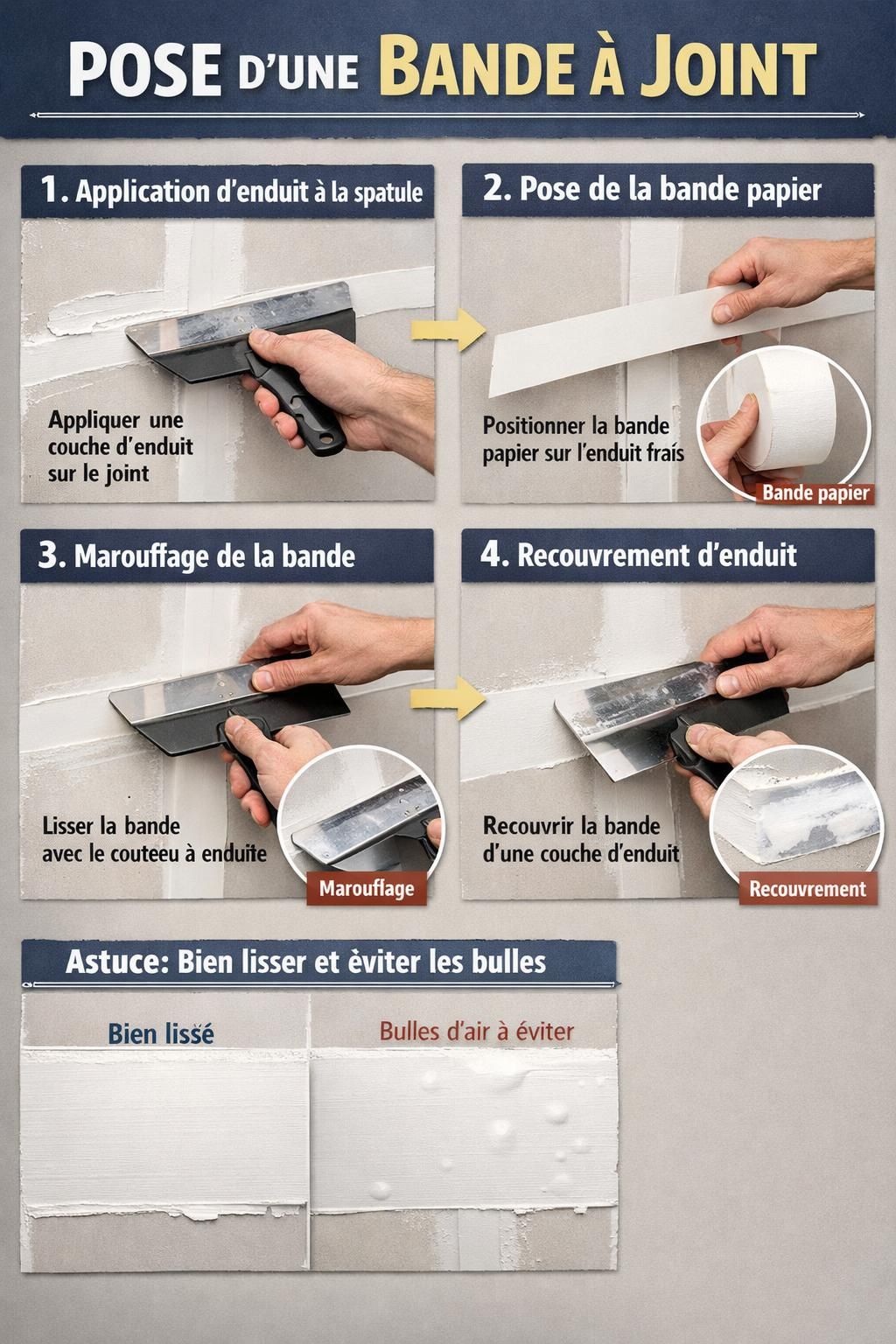 POSE D'UNE BANDE À JOINT

1. Application d'enduit à la spatule

Appliquer une couche d'enduit sur le joint

2. Pose de la bande papier

Positionner la bande papier sur l'enduit fraís

Bande papier

3. Marouffage de la bande

Lisser la bande avec le couteeu à enduite

Marouflage

4. Recouvrement d'enduit

Recouvrir la bande d'une couche d'enduit

Recouvrement

Astuce: Bien lisser et èviter les bulles

Bien lissé

Bulles d'air à éviter